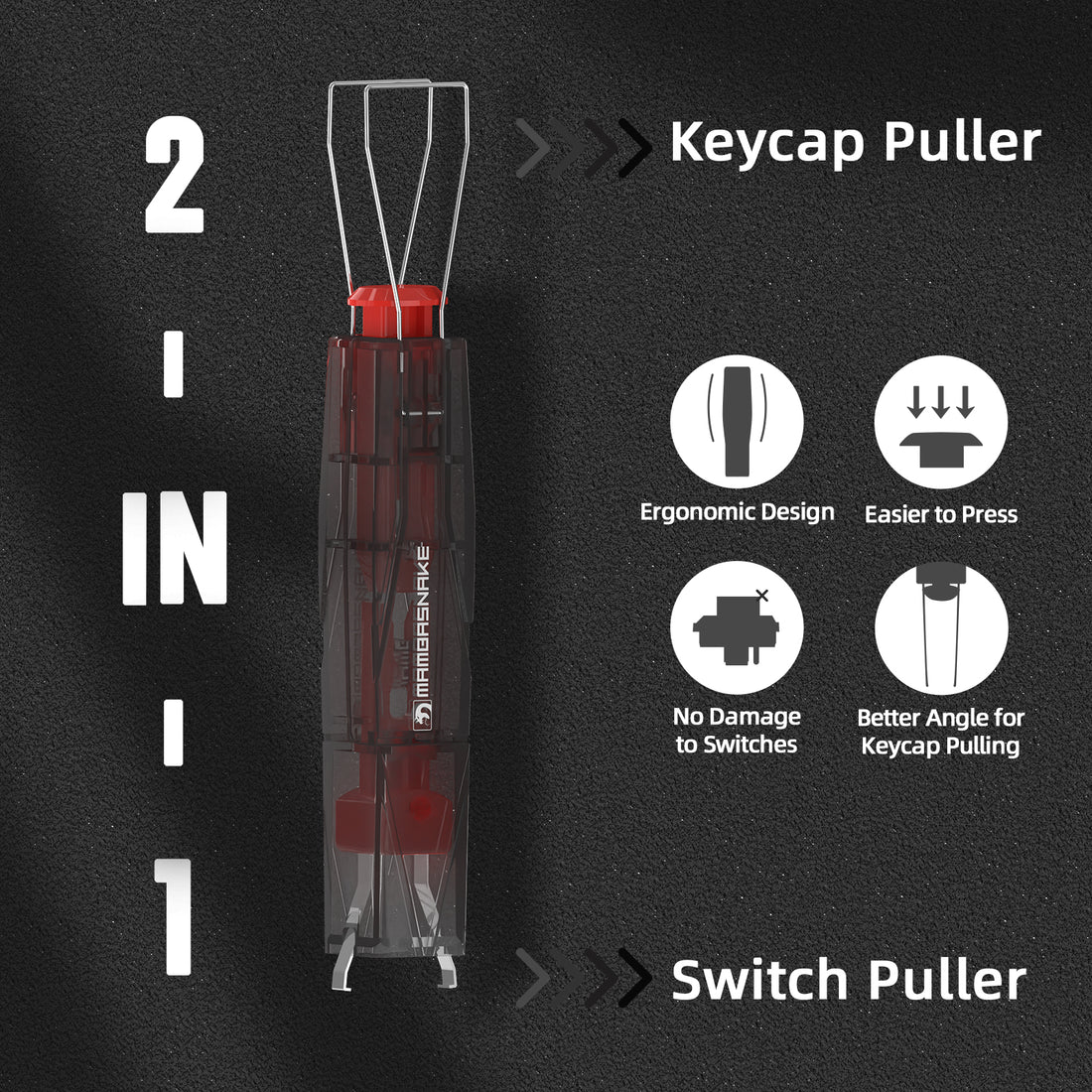 2
-
IN
-
1

Keycap Puller

MAMBASNAKE

Ergonomic Design

Easier to Press

No Damage to Switches

Better Angle for Keycap Pulling

Switch Puller